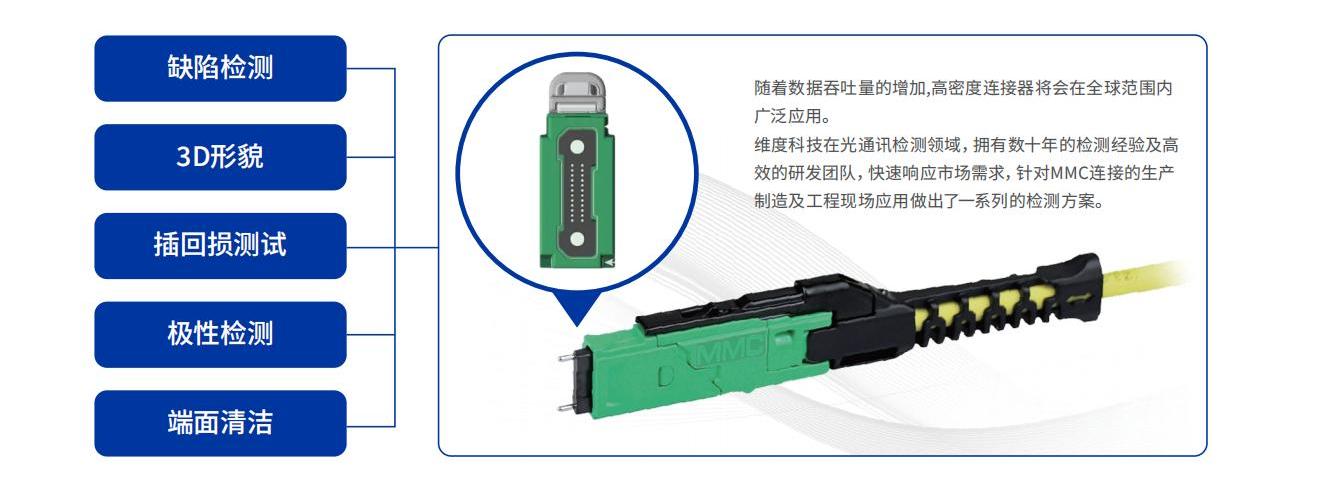 缺陷检测

3D形貌

插回损测试

极性检测

端面清洁

随着数据吞吐量的增加,高密度连接器将会在全球范围内广泛应用。
维度科技在光通讯检测领域，拥有数十年的检测经验及高效的研发团队，快速响应市场需求，针对MMC连接的生产制造及工程现场应用做出了一系列的检测方案。

MMC